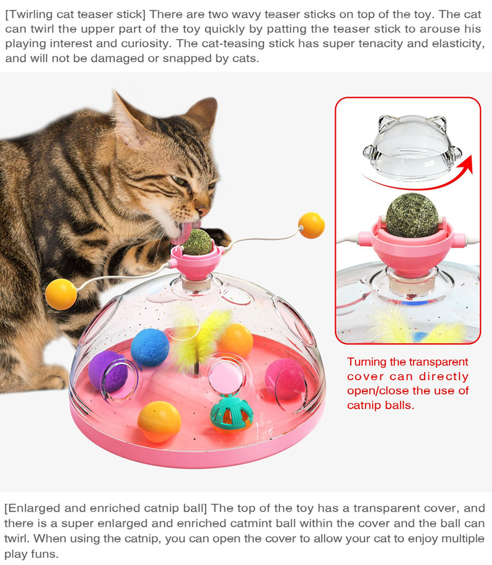 [Twirling cat teaser stick] There are two wavy teaser sticks on top of the toy. The cat can twirl the upper part of the toy quickly by patting the teaser stick to arouse his playing interest and curiosity. The cat-teasing stick has super tenacity and elasticity, and will not be damaged or snapped by cats.

Turning the transparent cover can directly open/close the use of catnip balls.

[Enlarged and enriched catnip ball] The top of the toy has a transparent cover, and there is a super enlarged and enriched catmint ball within the cover and the ball can twirl. When using the catnip, you can open the cover to allow your cat to enjoy multiple play funs.