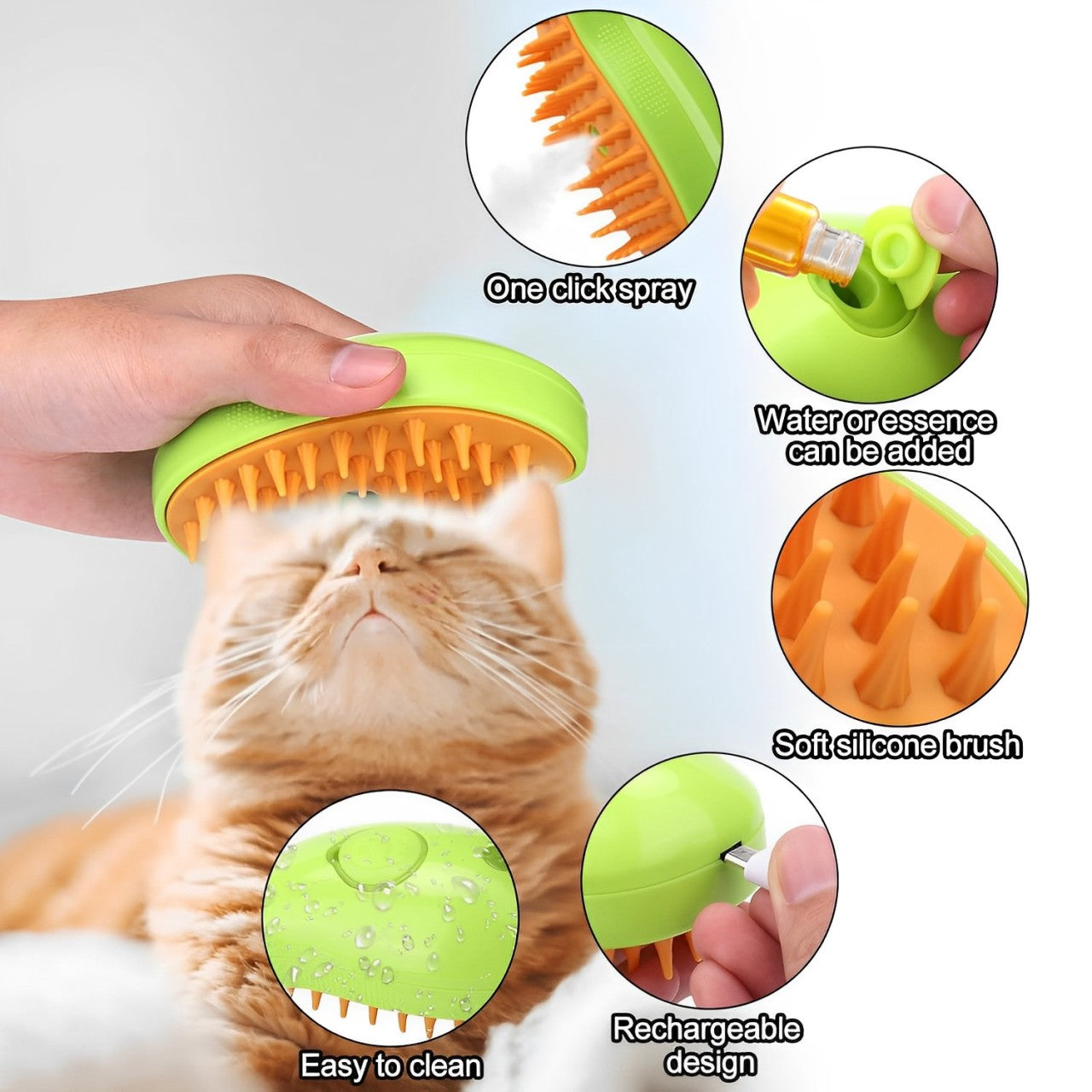 One click spray

Water or essence can be added

Soft silicone brush

Easy to clean

Rechargeable design